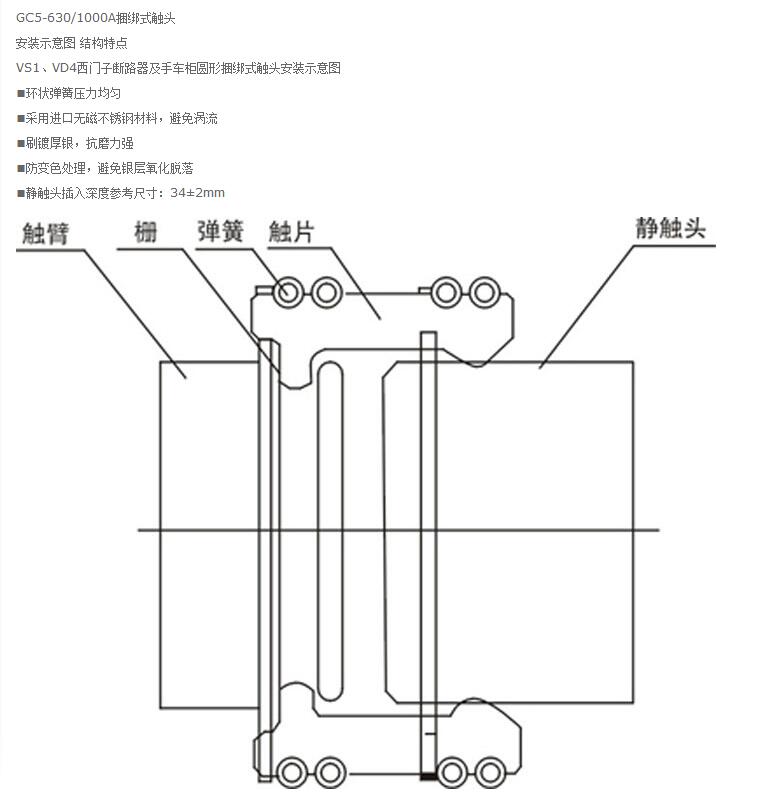 GC5-630/1000A捆绑式触头

安装示意图 结构特点

VS1、VD4西门子断路器及手车柜圆形捆绑式触头安装示意图

■环状弹簧压力均匀

■采用进口无磁不锈钢材料，避免涡流

■刷镀厚银，抗磨力强

■防变色处理，避免银层氧化脱落

■静触头插入深度参考尺寸：34±2mm

触臂 栅 弹簧 触片 静触头